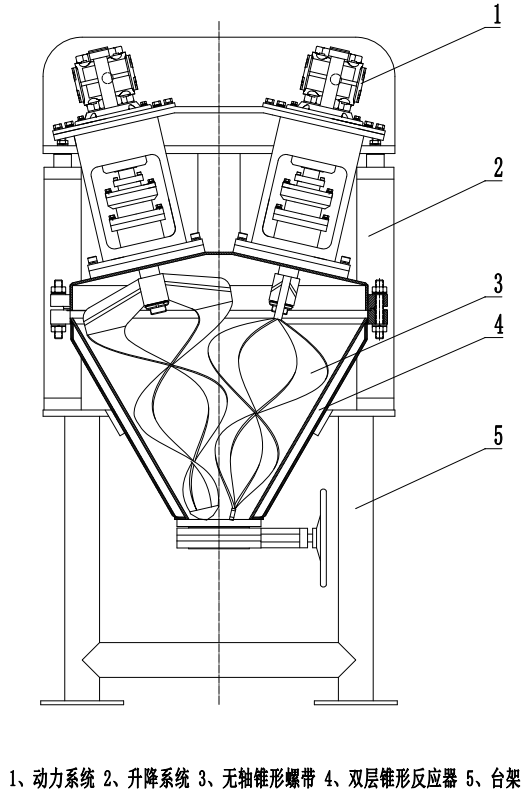 1
2
3
4
5

1、动力系统 2、升降系统 3、无轴锥形螺带 4、双层锥形反应器 5、台架